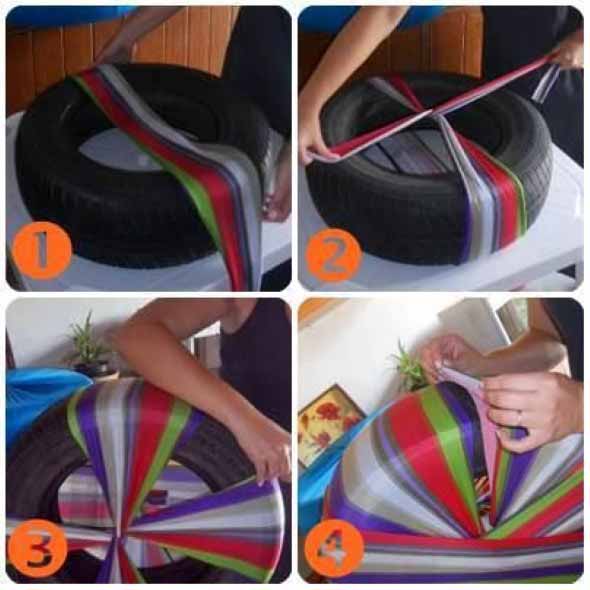 1

2

3

4